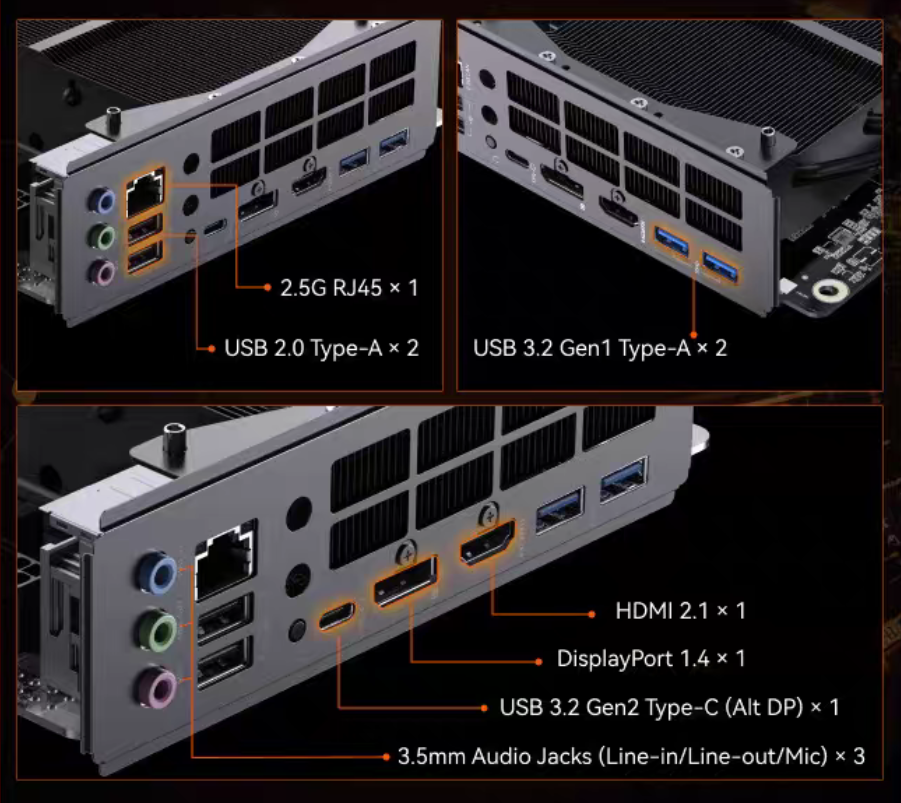 2.5G RJ45 × 1

USB 2.0 Type-A × 2

USB 3.2 Gen1 Type-A × 2

HDMI 2.1 × 1

DisplayPort 1.4 × 1

USB 3.2 Gen2 Type-C (Alt DP) × 1

3.5mm Audio Jacks (Line-in/Line-out/Mic) × 3