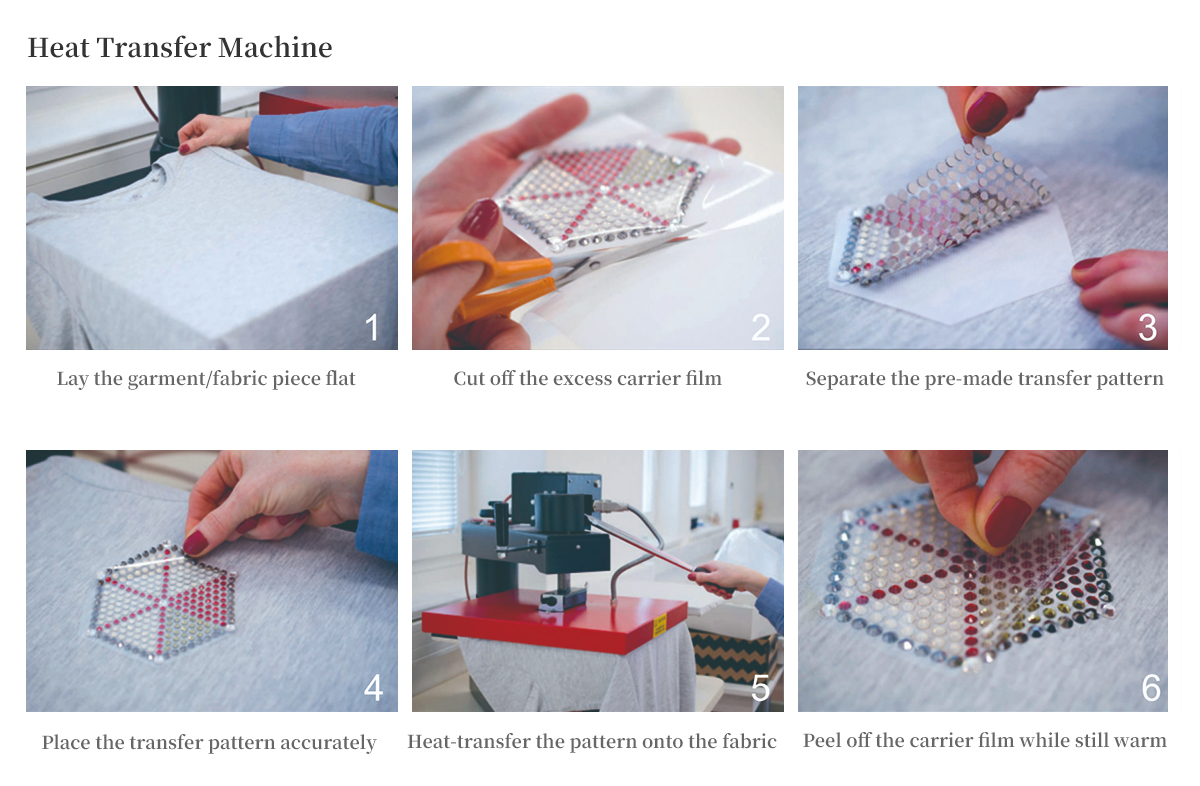 Heat Transfer Machine

1
Lay the garment/fabric piece flat

2
Cut off the excess carrier film

3
Separate the pre-made transfer pattern

4
Place the transfer pattern accurately

5
Heat-transfer the pattern onto the fabric

6
Peel off the carrier film while still warm