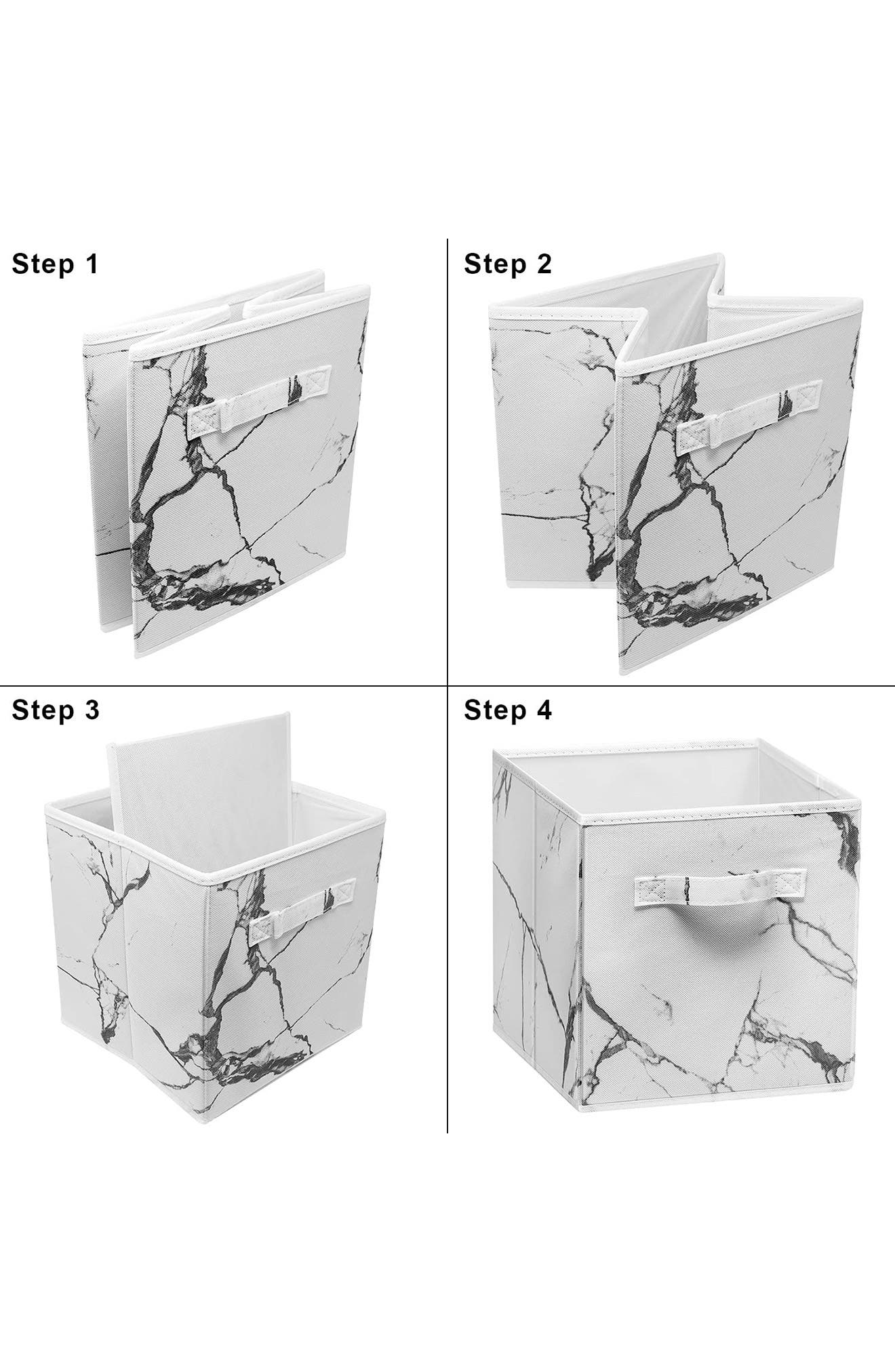 Step 1

Step 2

Step 3

Step 4