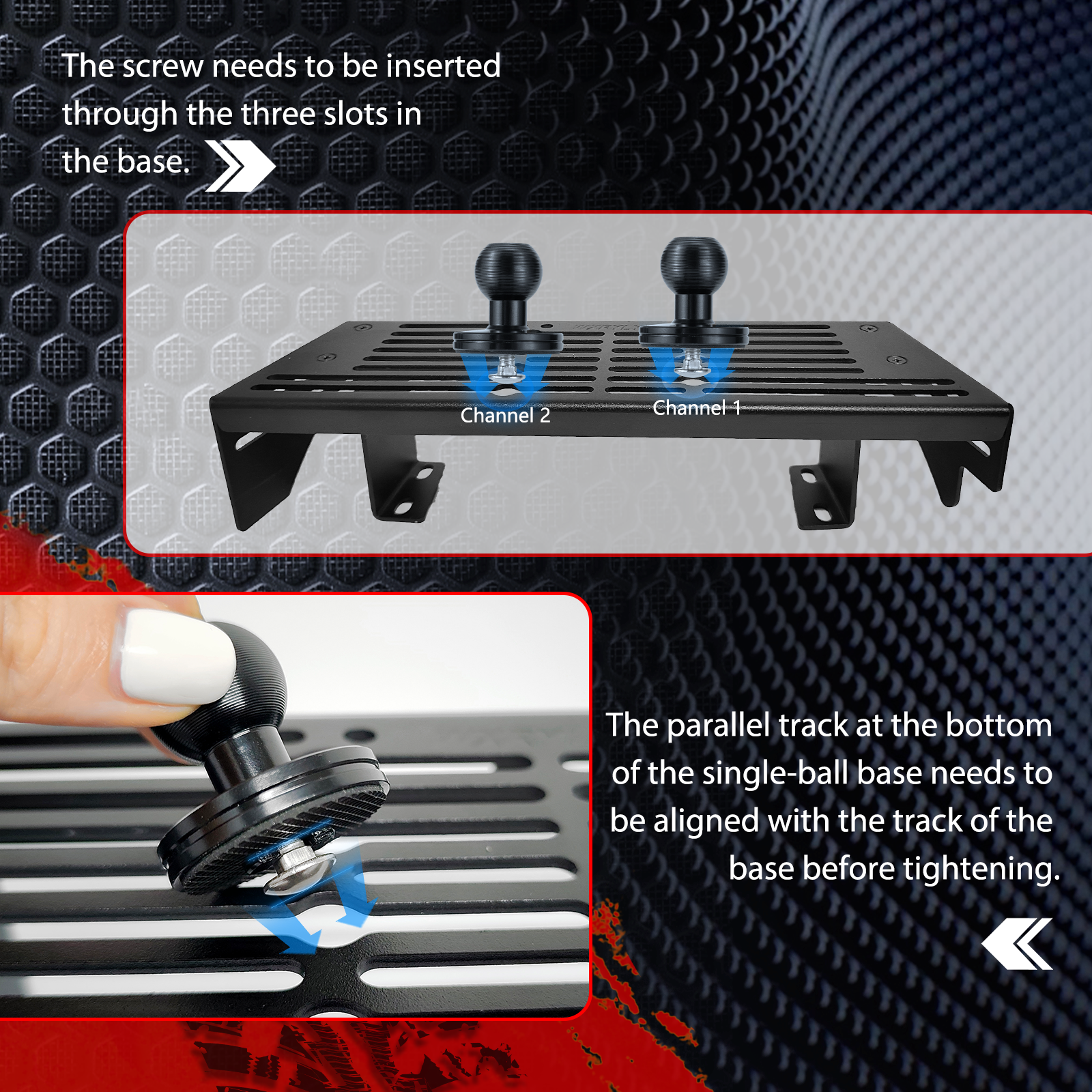 The screw needs to be inserted through the three slots in the base.

Channel 2

Channel 1

The parallel track at the bottom of the single-ball base needs to be aligned with the track of the base before tightening.