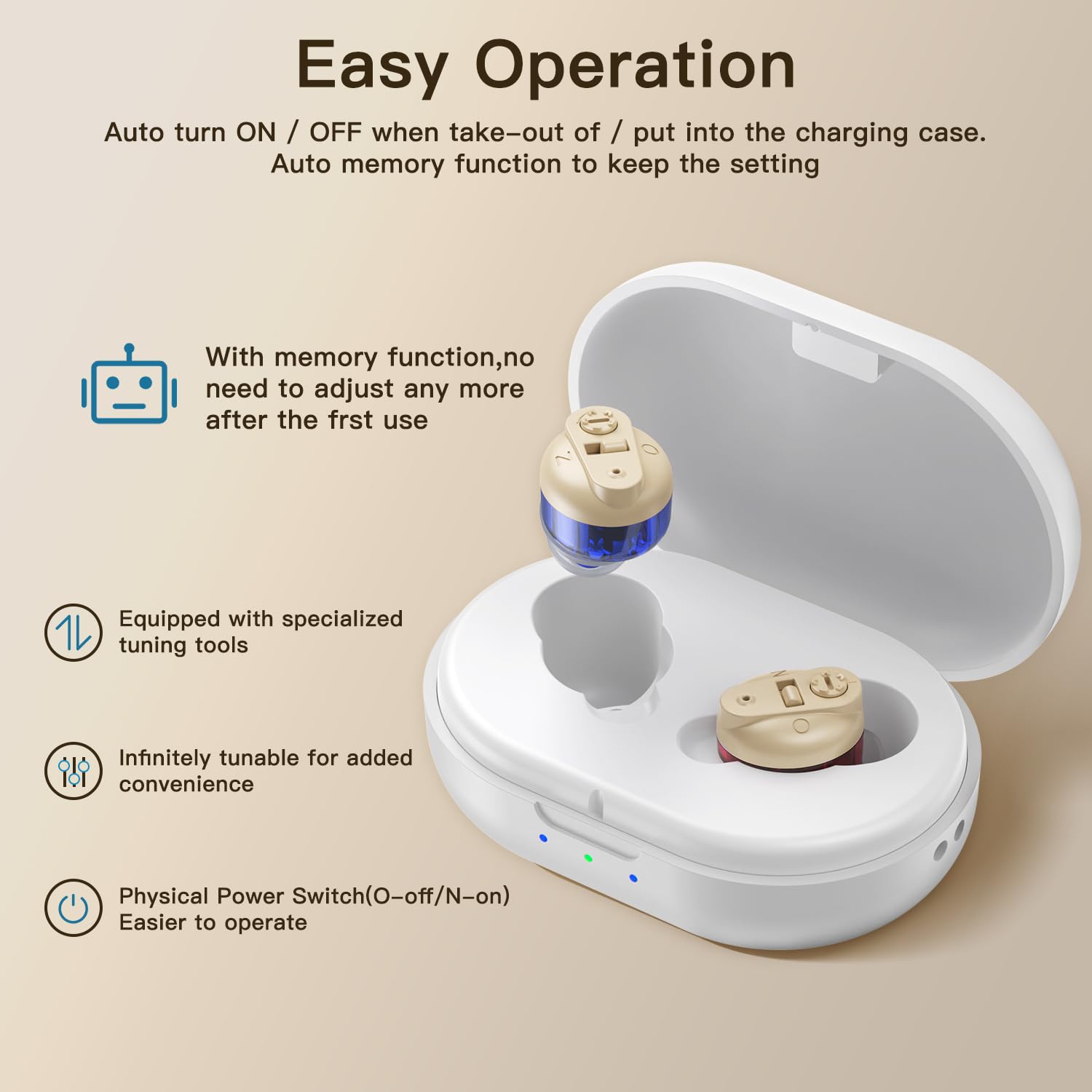 Easy Operation

Auto turn ON / OFF when take-out of / put into the charging case. Auto memory function to keep the setting

With memory function,no need to adjust any more after the frst use

Equipped with specialized tuning tools

Infinitely tunable for added convenience

Physical Power Switch(O-off/N-on) Easier to operate