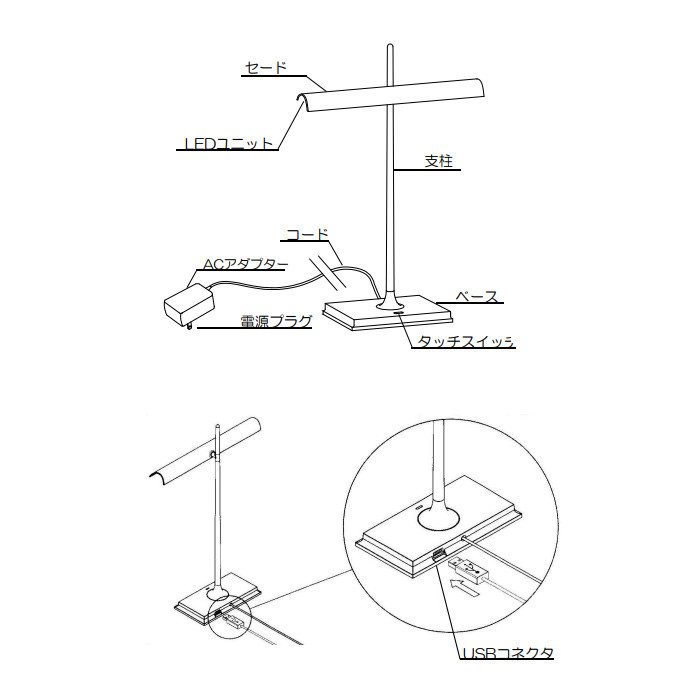 セード

LEDユニット

支柱

コード

ACアダプター

ベース

電源プラグ

タッチスイッチ

USBコネクタ