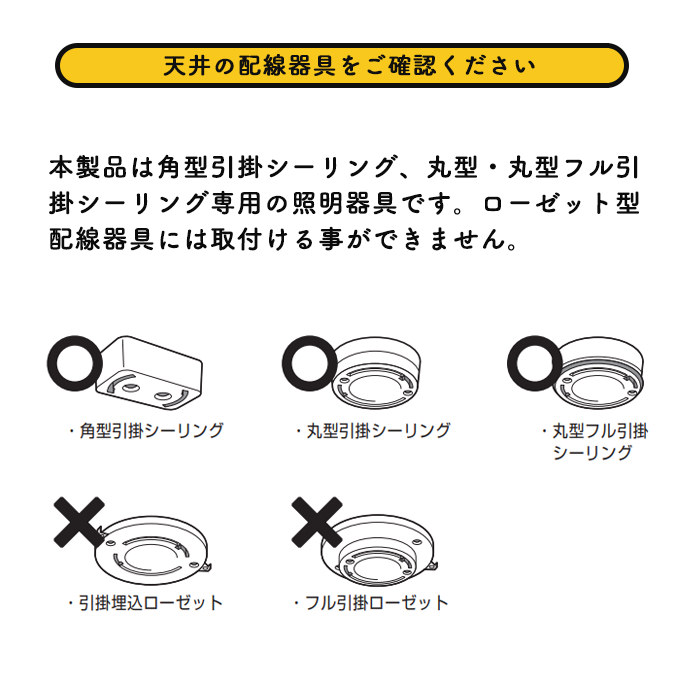 天井の配線器具をご確認ください

本製品は角型引掛シーリング、丸型・丸型フル引掛シーリング専用の照明器具です。ローゼット型配線器具には取付ける事ができません。

・角型引掛シーリング

・丸型引掛シーリング

・丸型フル引掛シーリング

・引掛埋込ローゼット

・フル引掛ローゼット