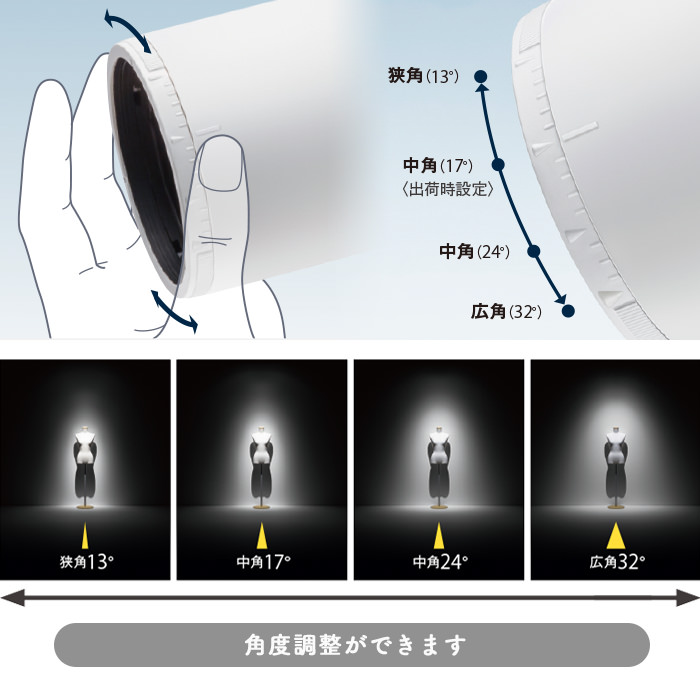 狭角(13°)

中角(17°)
〈出荷時設定〉

中角(24°)

広角(32°)

狭角13°

中角17°

中角24°

広角32°

角度調整ができます