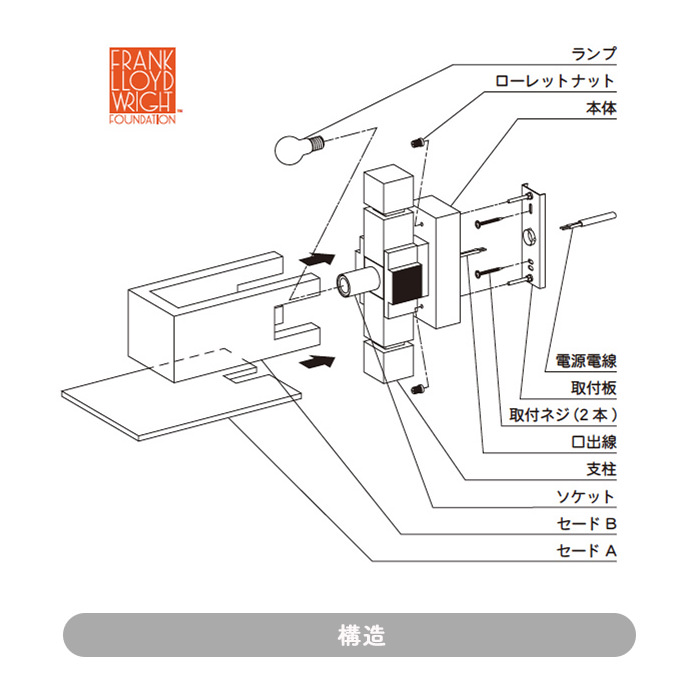 FRANK LLOYD WRIGHT™ FOUNDATION

ランプ
ローレットナット
本体

電源電線
取付板
取付ネジ（2本）
口出線
支柱
ソケット
セード B
セード A

構造