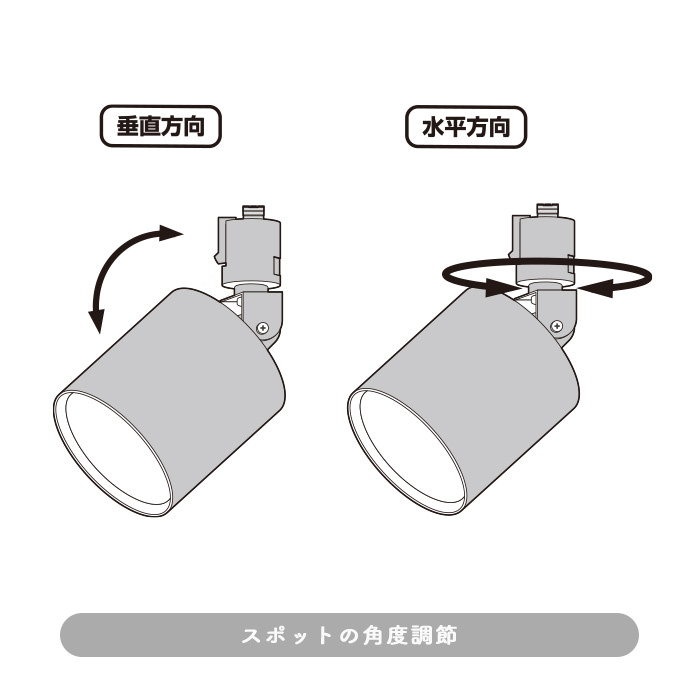 垂直方向

水平方向

スポットの角度調節