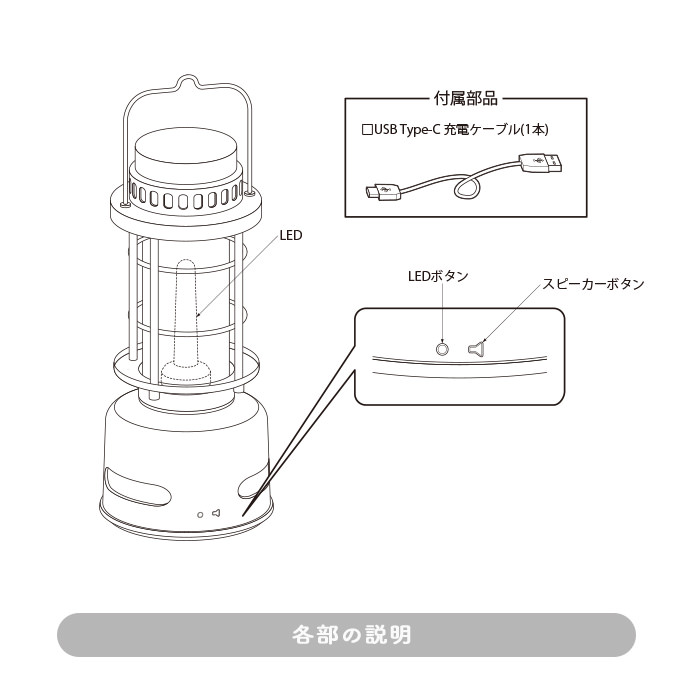 付属部品

□USB Type-C 充電ケーブル(1本)

LED

LEDボタン

スピーカーボタン

各部の説明