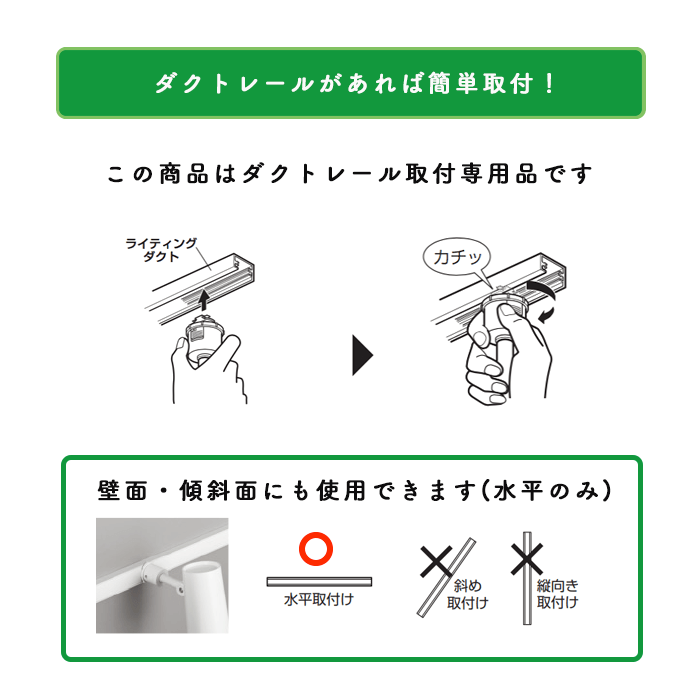 ダクトレールがあれば簡単取付！

この商品はダクトレール取付専用品です

ライティングダクト

カチッ

壁面・傾斜面にも使用できます(水平のみ)

水平取付け

斜め取付け

縦向き取付け