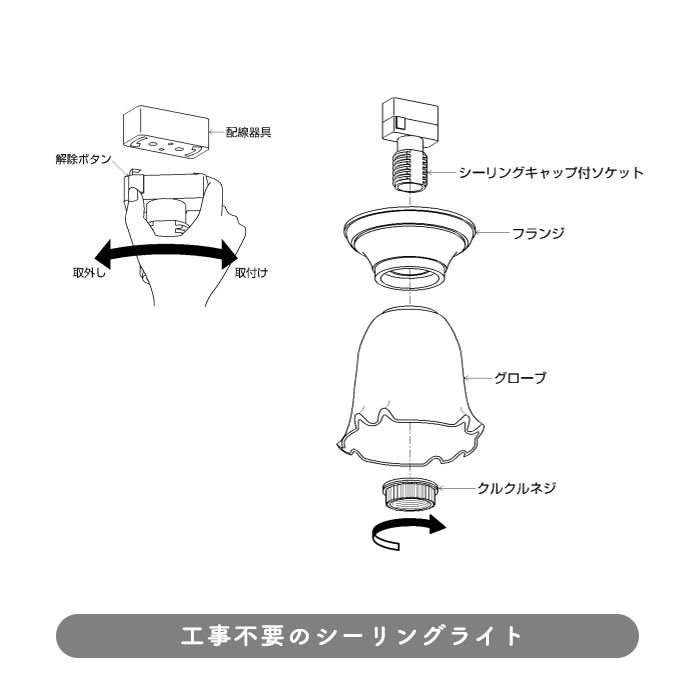 配線器具

解除ボタン

取外し

取付け

シーリングキャップ付ソケット

フランジ

グローブ

クルクルネジ

工事不要のシーリングライト