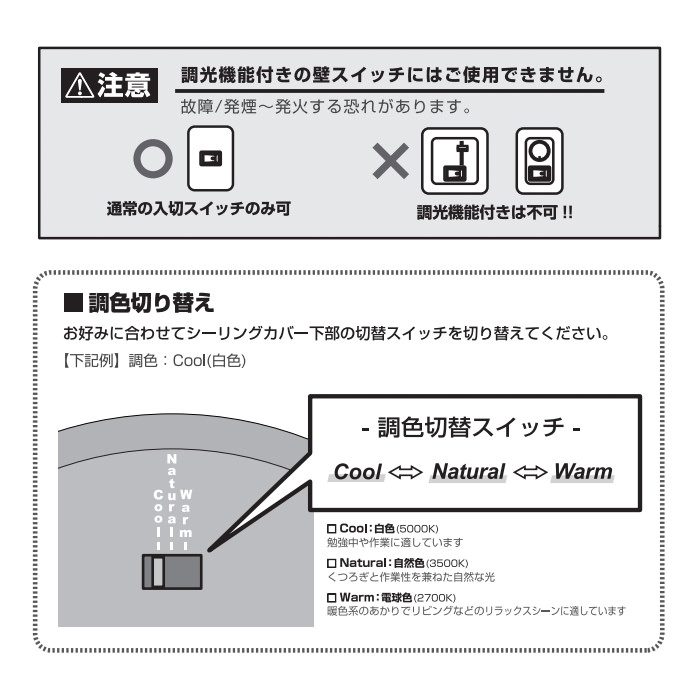 ⚠注意

調光機能付きの壁スイッチにはご使用できません。

故障/発煙～発火する恐れがあります。

○

通常の入切スイッチのみ可

×

調光機能付きは不可 !!

■ 調色切り替え

お好みに合わせてシーリングカバー下部の切替スイッチを切り替えてください。

【下記例】調色：Cool(白色)

Cool

Natural

Warm

- 調色切替スイッチ -

Cool ⇔ Natural ⇔ Warm

□ Cool：白色(5000K)
勉強中や作業に適しています

□ Natural：自然色(3500K)
くつろぎと作業性を兼ねた自然な光

□ Warm：電球色(2700K)
暖色系のあかりでリビングなどのリラックスシーンに適しています