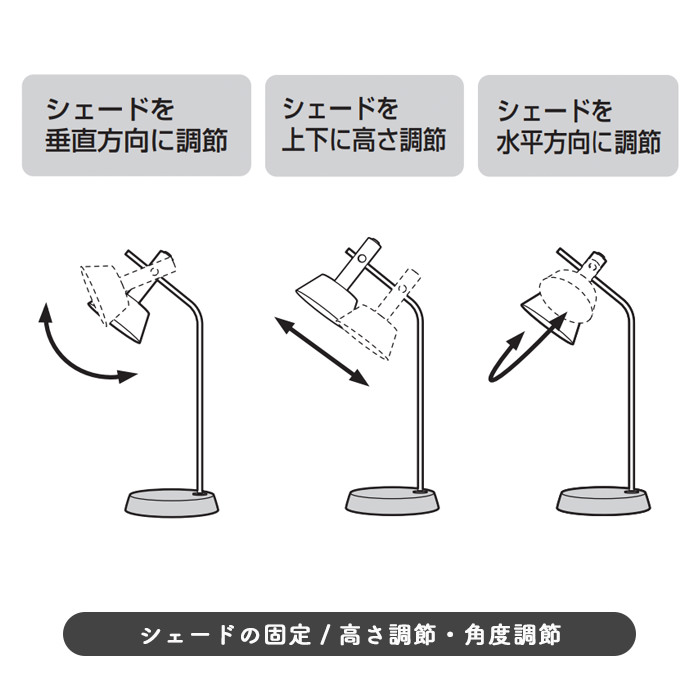 シェードを
垂直方向に調節

シェードを
上下に高さ調節

シェードを
水平方向に調節

シェードの固定 / 高さ調節・角度調節