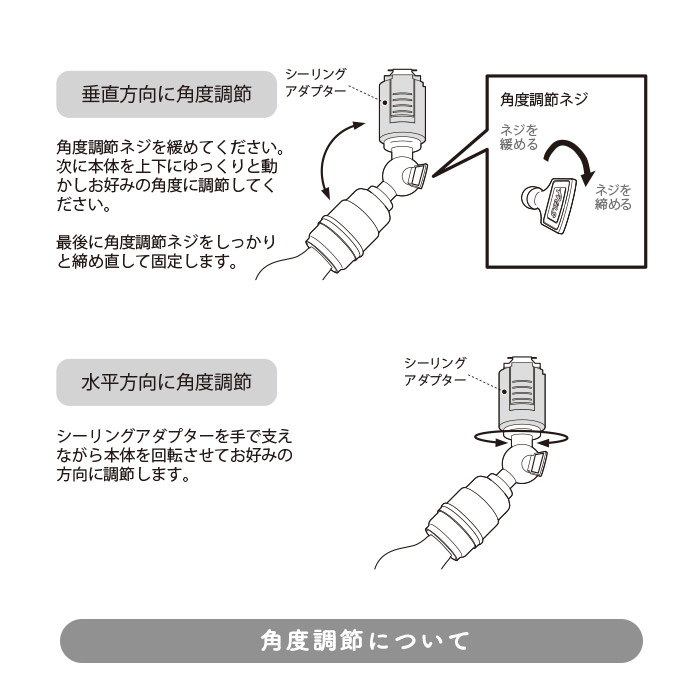 垂直方向に角度調節

角度調節ネジを緩めてください。次に本体を上下にゆっくりと動かしお好みの角度に調節してください。

最後に角度調節ネジをしっかりと締め直して固定します。

シーリングアダプター

角度調節ネジ

ネジを緩める

ネジを締める

水平方向に角度調節

シーリングアダプターを手で支えながら本体を回転させてお好みの方向に調節します。

シーリングアダプター

角度調節について