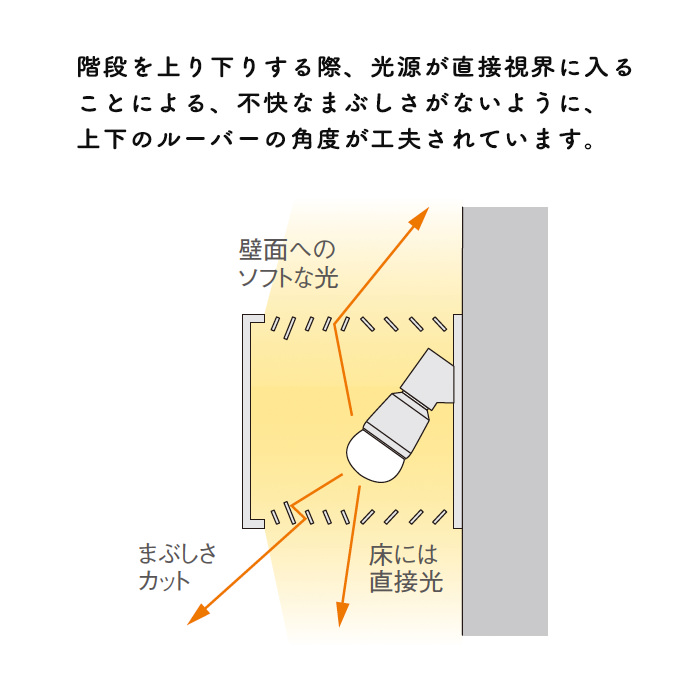 階段を上り下りする際、光源が直接視界に入ることによる、不快なまぶしさがないように、上下のルーバーの角度が工夫されています。

壁面へのソフトな光

まぶしさカット

床には直接光