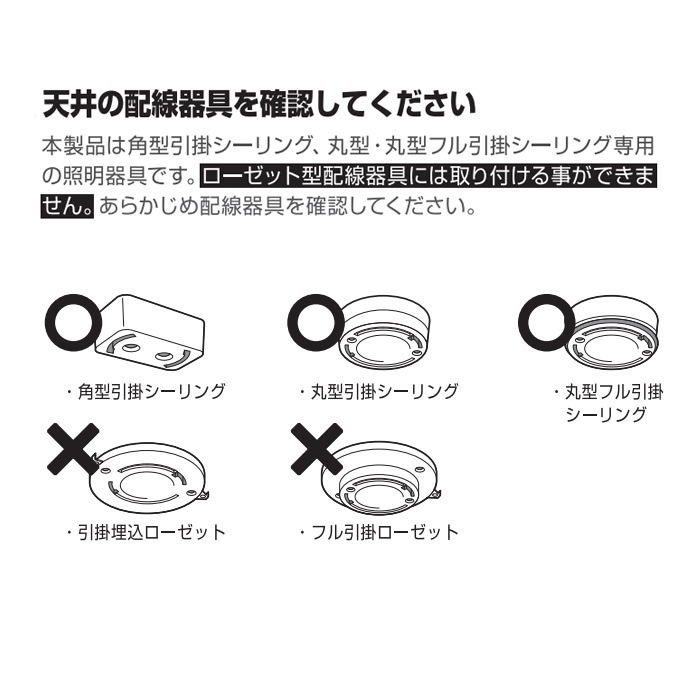 天井の配線器具を確認してください

本製品は角型引掛シーリング、丸型・丸型フル引掛シーリング専用の照明器具です。ローゼット型配線器具には取り付ける事ができません。あらかじめ配線器具を確認してください。

・角型引掛シーリング

・丸型引掛シーリング

・丸型フル引掛シーリング

・引掛埋込ローゼット

・フル引掛ローゼット