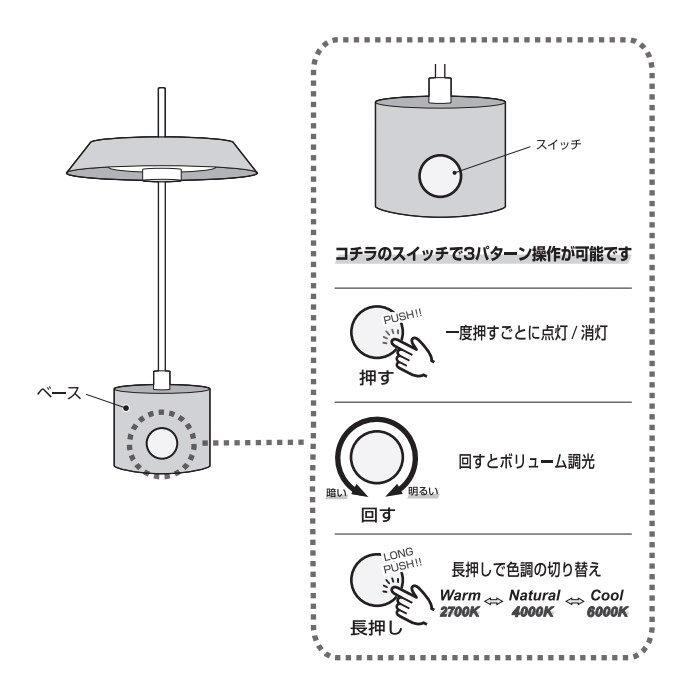 ベース

スイッチ

コチラのスイッチで3パターン操作が可能です

PUSH!!
押す
一度押すごとに点灯 / 消灯

暗い
明るい
回す
回すとボリューム調光

LONG PUSH!!
長押し
長押しで色調の切り替え
Warm 2700K ⇔ Natural 4000K ⇔ Cool 6000K