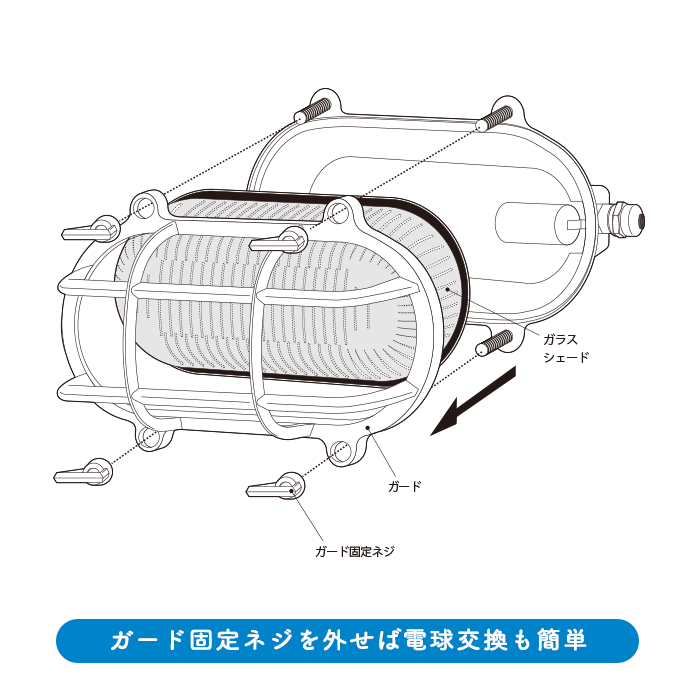 ガラス
シェード

ガード

ガード固定ネジ

ガード固定ネジを外せば電球交換も簡単