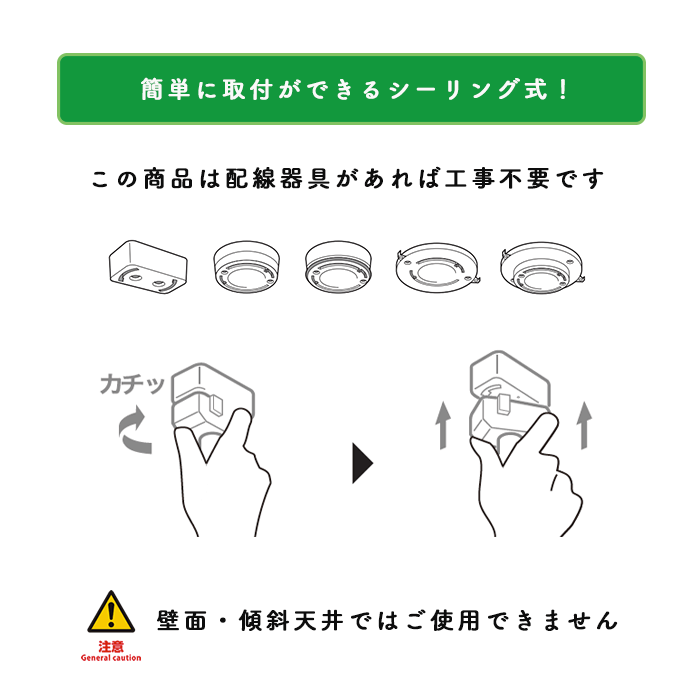 簡単に取付ができるシーリング式！

この商品は配線器具があれば工事不要です

カチッ

注意
General caution

壁面・傾斜天井ではご使用できません