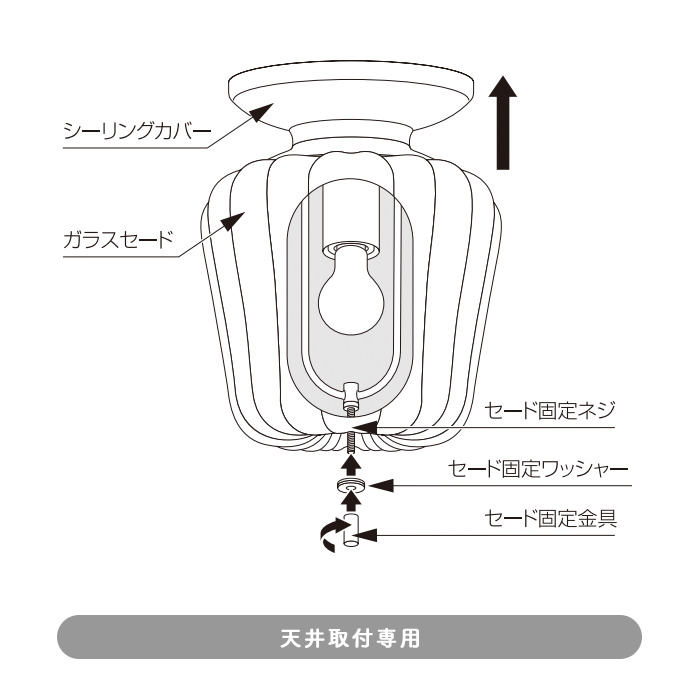 シーリングカバー

ガラスセード

セード固定ネジ

セード固定ワッシャー

セード固定金具

天井取付専用