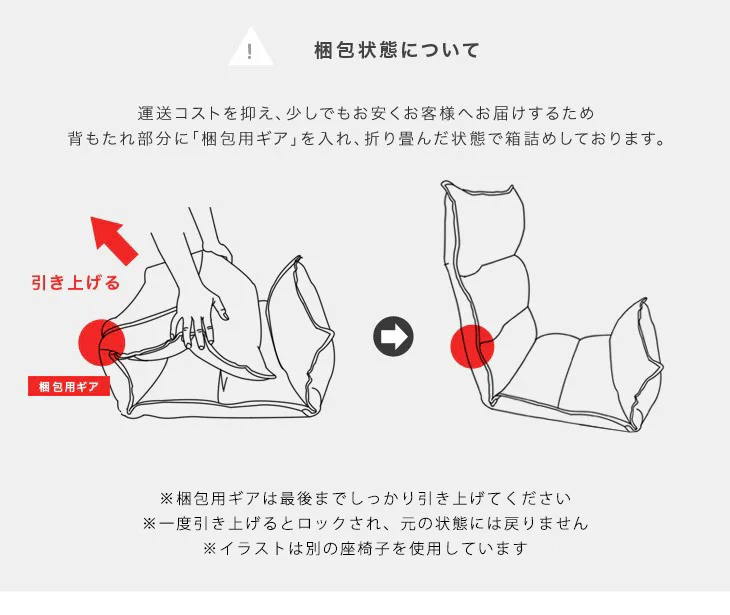 !

梱包状態について

運送コストを抑え、少しでもお安くお客様へお届けするため
背もたれ部分に「梱包用ギア」を入れ、折り畳んだ状態で箱詰めしております。

引き上げる

梱包用ギア

※梱包用ギアは最後までしっかり引き上げてください
※一度引き上げるとロックされ、元の状態には戻りません
※イラストは別の座椅子を使用しています