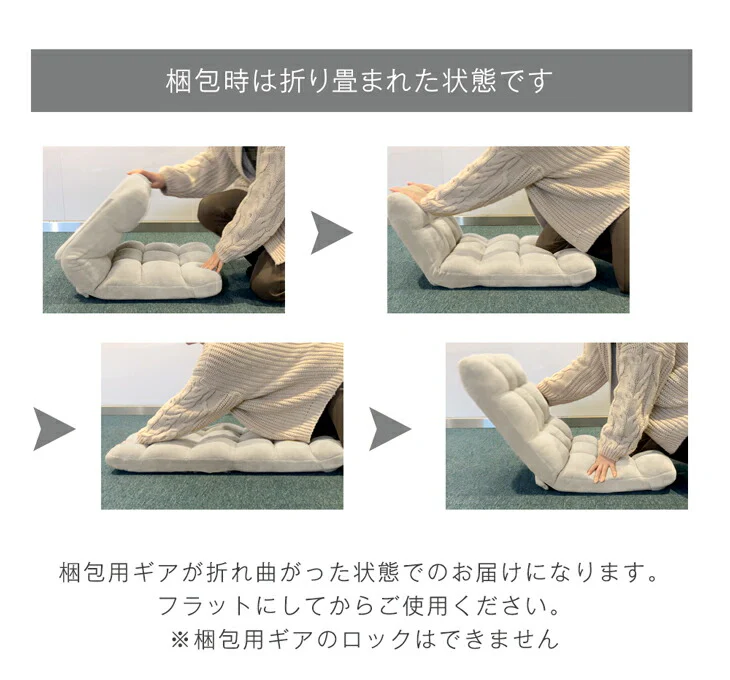 梱包時は折り畳まれた状態です

梱包用ギアが折れ曲がった状態でのお届けになります。
フラットにしてからご使用ください。
※梱包用ギアのロックはできません