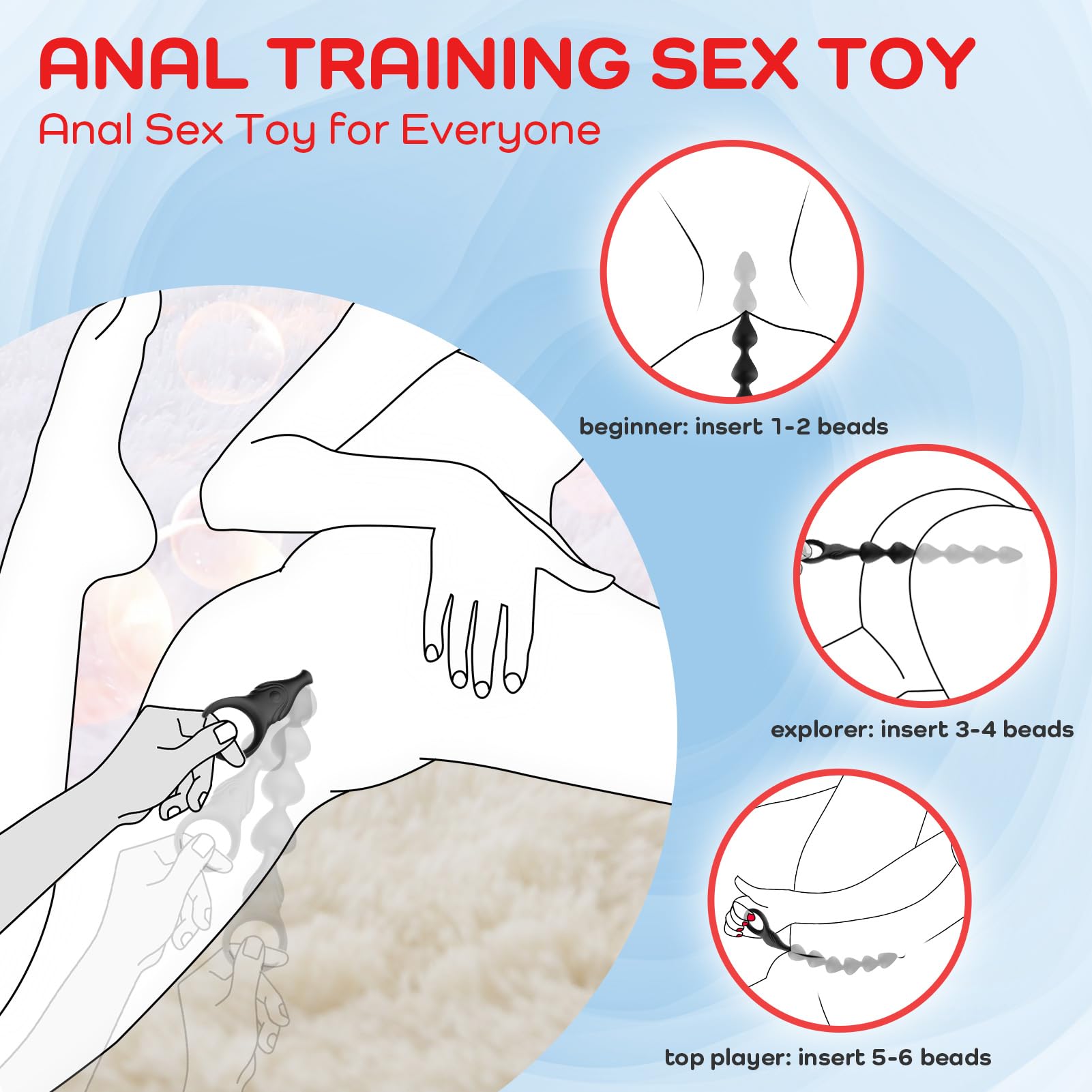 ANAL TRAINING SEX TOY
Anal Sex Toy for Everyone

beginner: insert 1-2 beads

explorer: insert 3-4 beads

top player: insert 5-6 beads