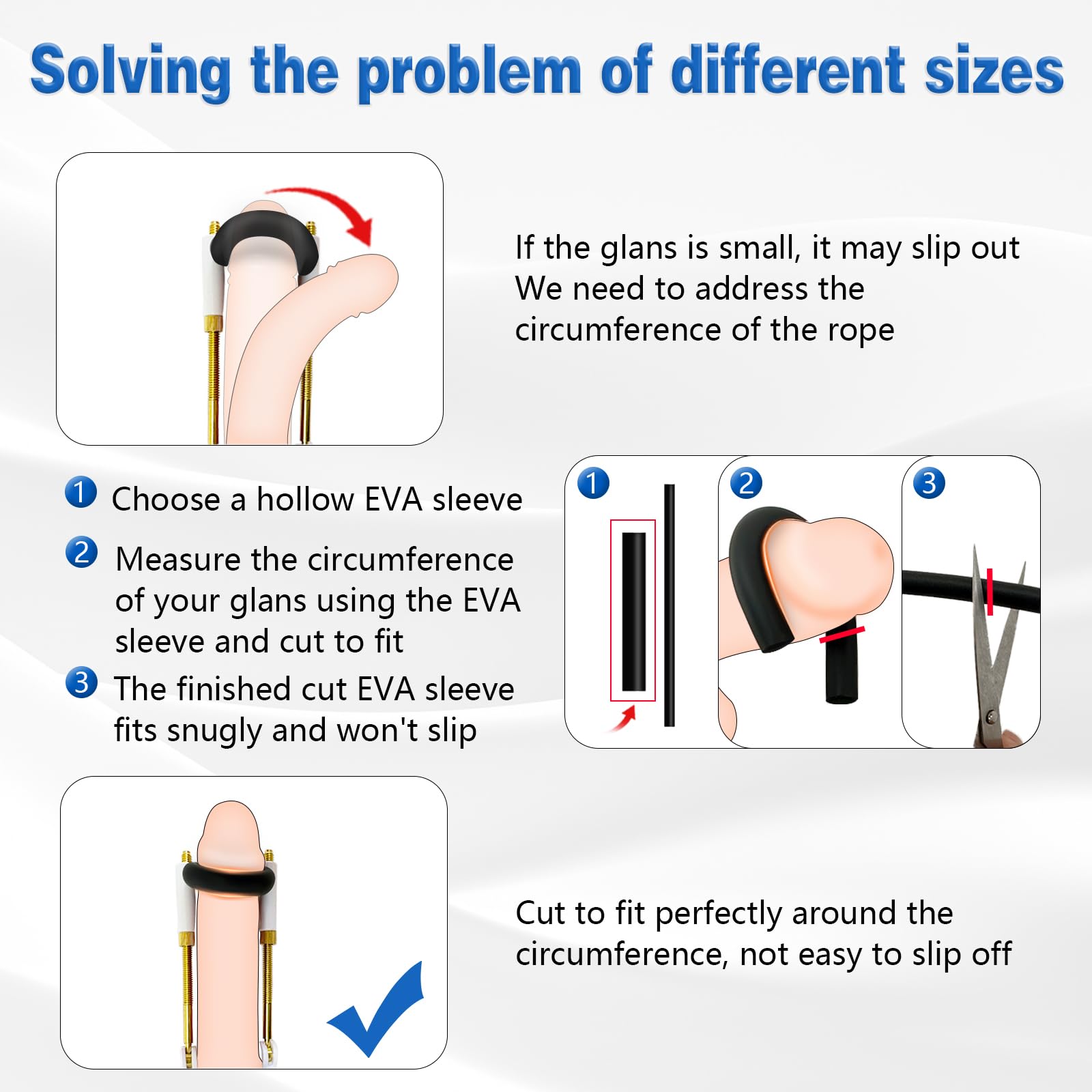 Solving the problem of different sizes

If the glans is small, it may slip out
We need to address the circumference of the rope

1 Choose a hollow EVA sleeve

2 Measure the circumference of your glans using the EVA sleeve and cut to fit

3 The finished cut EVA sleeve fits snugly and won't slip

1

2

3

Cut to fit perfectly around the circumference, not easy to slip off