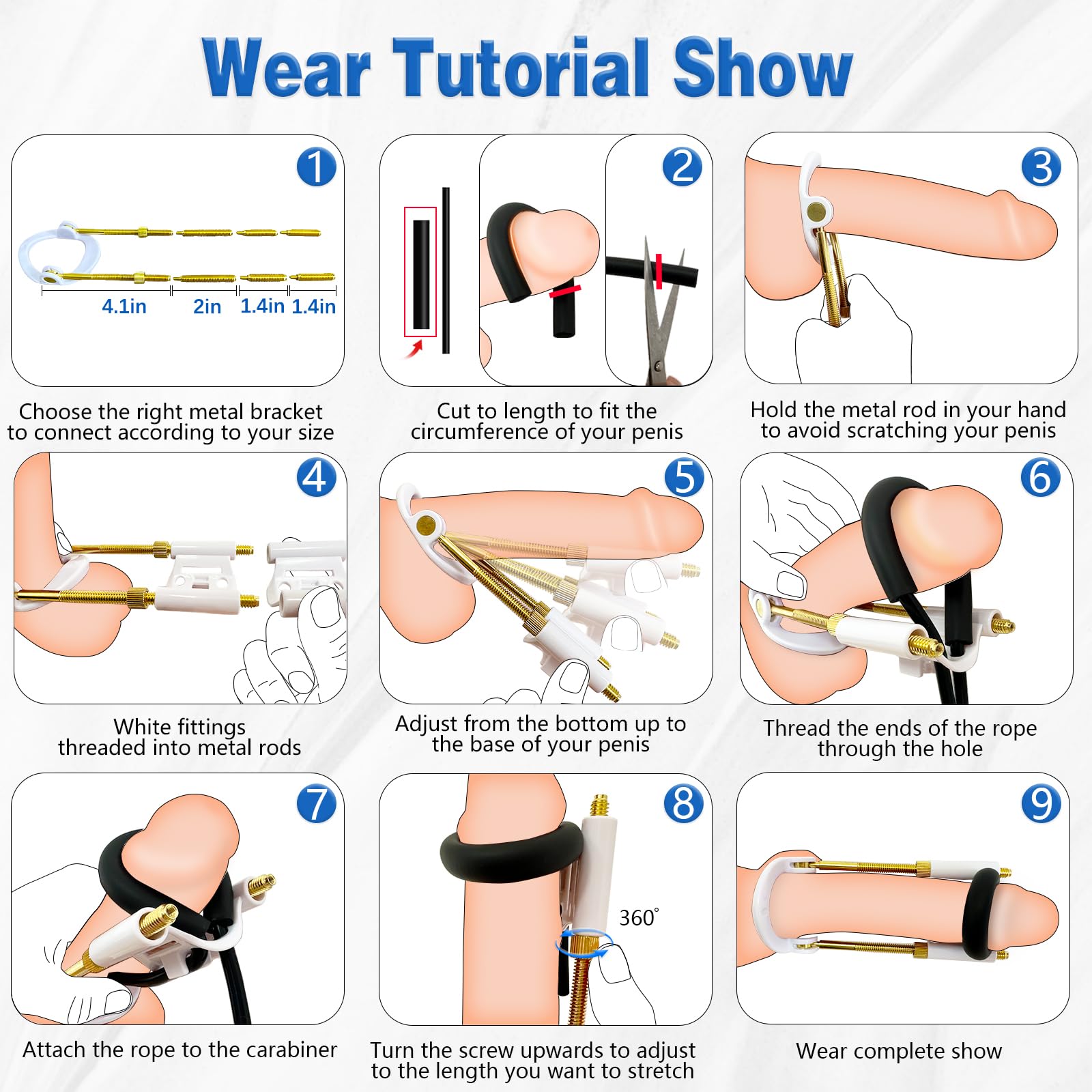 Wear Tutorial Show

1

4.1in 2in 1.4in 1.4in

Choose the right metal bracket to connect according to your size

2

Cut to length to fit the circumference of your penis

3

Hold the metal rod in your hand to avoid scratching your penis

4

White fittings threaded into metal rods

5

Adjust from the bottom up to the base of your penis

6

Thread the ends of the rope through the hole

7

Attach the rope to the carabiner

8

360°

Turn the screw upwards to adjust to the length you want to stretch

9

Wear complete show