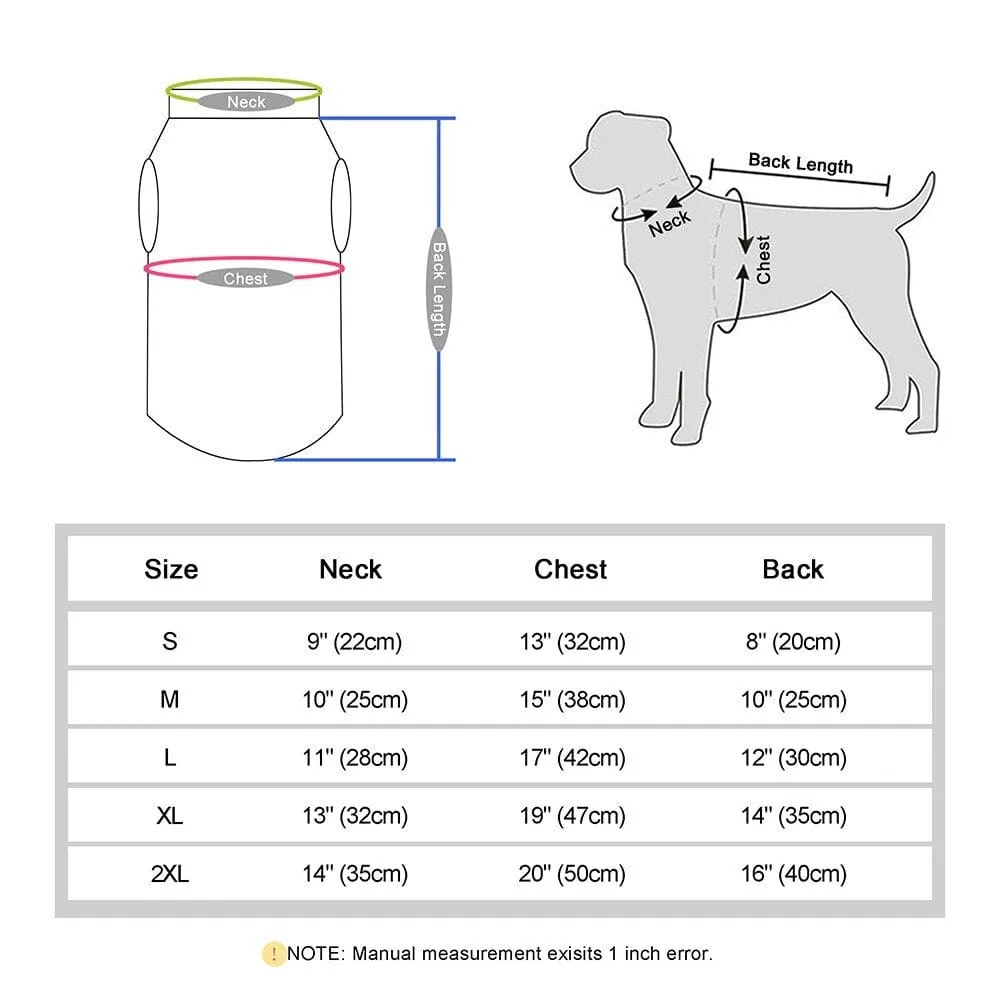 Neck

Chest

Back Length

Back Length

Neck

Chest

| Size | Neck | Chest | Back |
|---|---|---|---|
| S | 9'' (22cm) | 13'' (32cm) | 8'' (20cm) |
| M | 10'' (25cm) | 15'' (38cm) | 10'' (25cm) |
| L | 11'' (28cm) | 17'' (42cm) | 12'' (30cm) |
| XL | 13'' (32cm) | 19'' (47cm) | 14'' (35cm) |
| 2XL | 14'' (35cm) | 20'' (50cm) | 16'' (40cm) |

! NOTE: Manual measurement exisits 1 inch error.