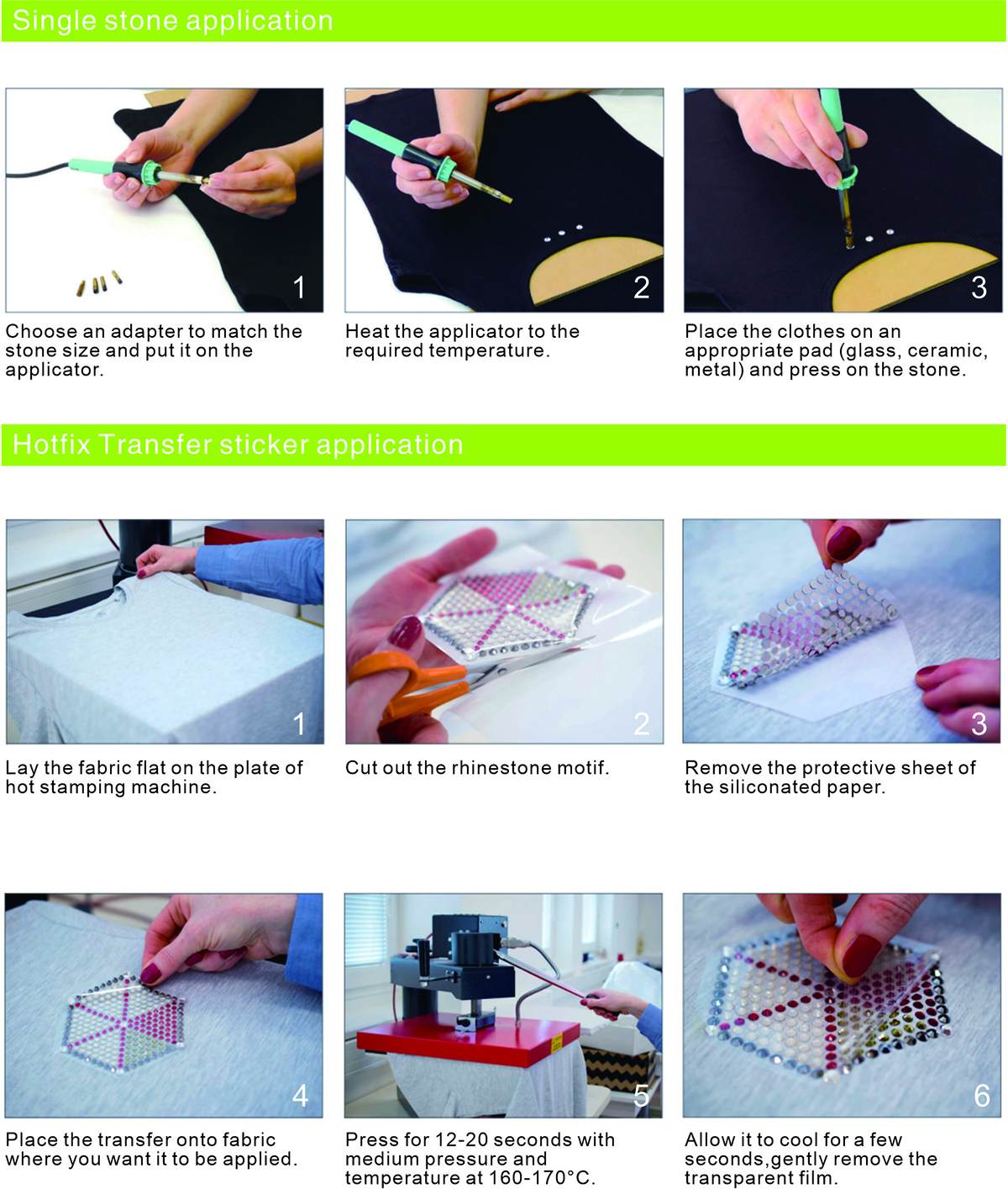 Single stone application

1

Choose an adapter to match the stone size and put it on the applicator.

2

Heat the applicator to the required temperature.

3

Place the clothes on an appropriate pad (glass, ceramic, metal) and press on the stone.

Hotfix Transfer sticker application

1

Lay the fabric flat on the plate of hot stamping machine.

2

Cut out the rhinestone motif.

3

Remove the protective sheet of the siliconated paper.

4

Place the transfer onto fabric where you want it to be applied.

5

Press for 12-20 seconds with medium pressure and temperature at 160-170°C.

6

Allow it to cool for a few seconds,gently remove the transparent film.