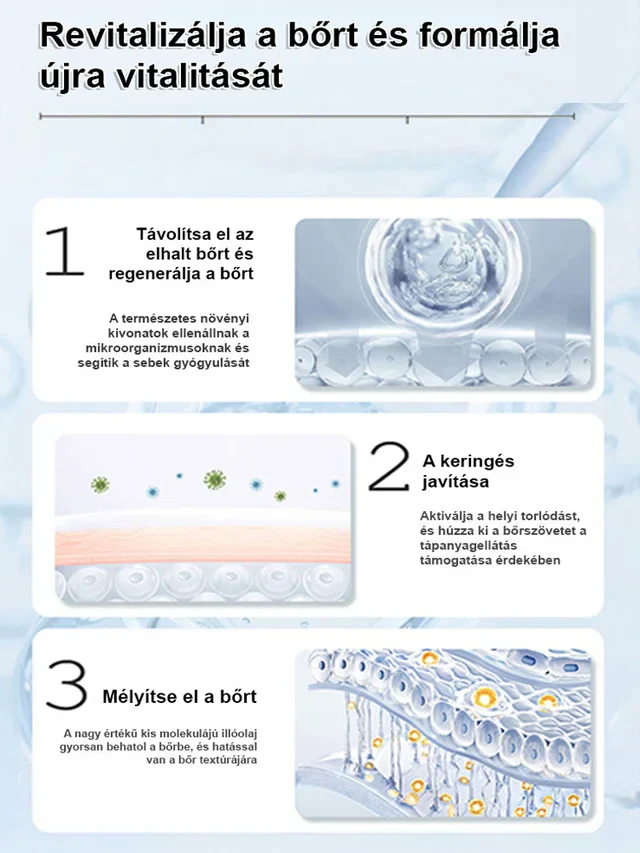 Revitalizálja a bőrt és formálja újra vitalitását

1
Távolítsa el az elhalt bőrt és regenerálja a bőrt

A természetes növényi kivonatok ellenállnak a mikroorganizmusoknak és segítik a sebek gyógyulását

2
A keringés javítása

Aktiválja a helyi torlódást, és húzza ki a bőrszövetet a tápanyagellátás támogatása érdekében

3
Mélyítse el a bőrt

A nagy értékű kis molekulájú illóolaj gyorsan behatol a bőrbe, és hatással van a bőr textúrájára