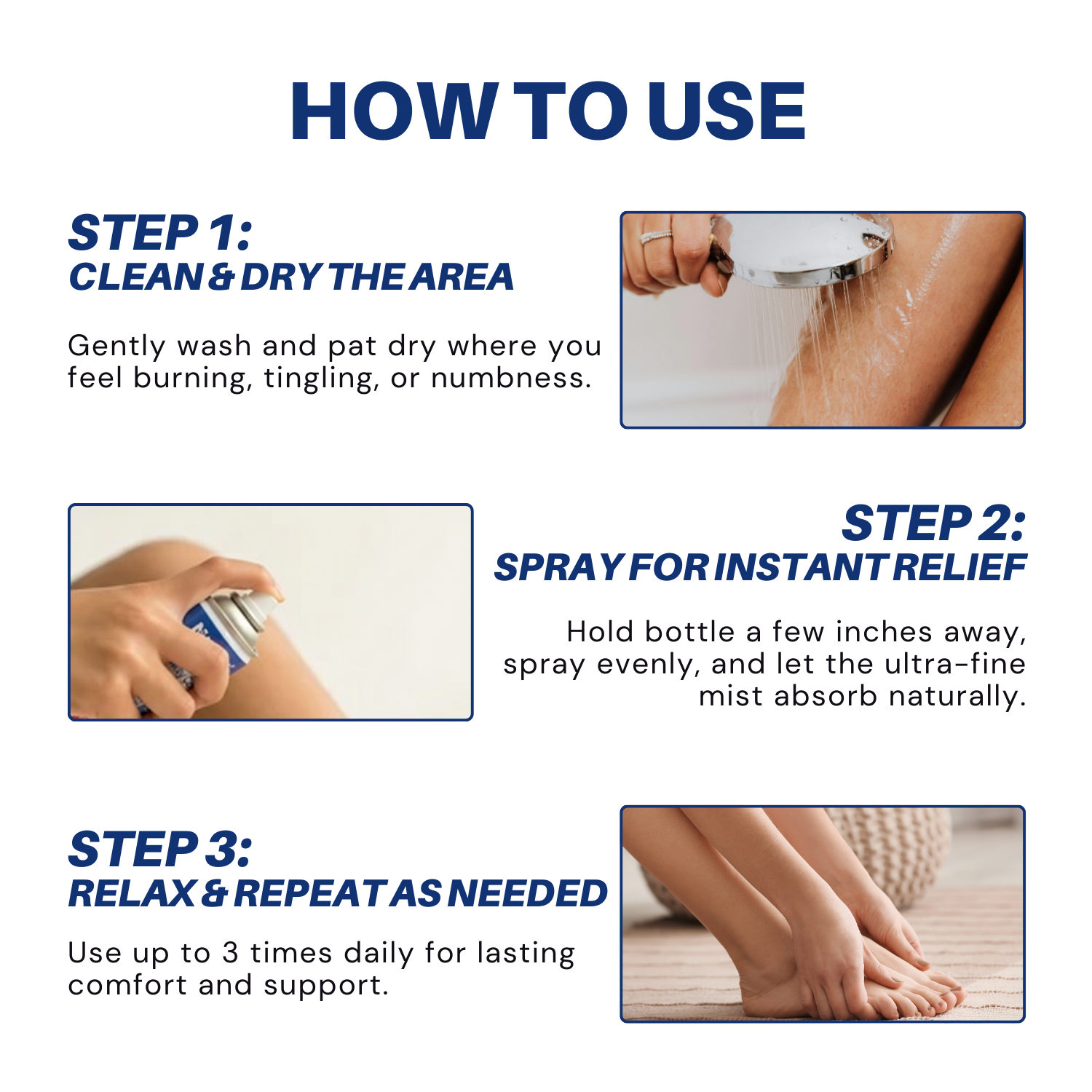 HOW TO USE

STEP 1:
CLEAN & DRY THE AREA

Gently wash and pat dry where you feel burning, tingling, or numbness.

STEP 2:
SPRAY FOR INSTANT RELIEF

Hold bottle a few inches away, spray evenly, and let the ultra-fine mist absorb naturally.

STEP 3:
RELAX & REPEAT AS NEEDED

Use up to 3 times daily for lasting comfort and support.