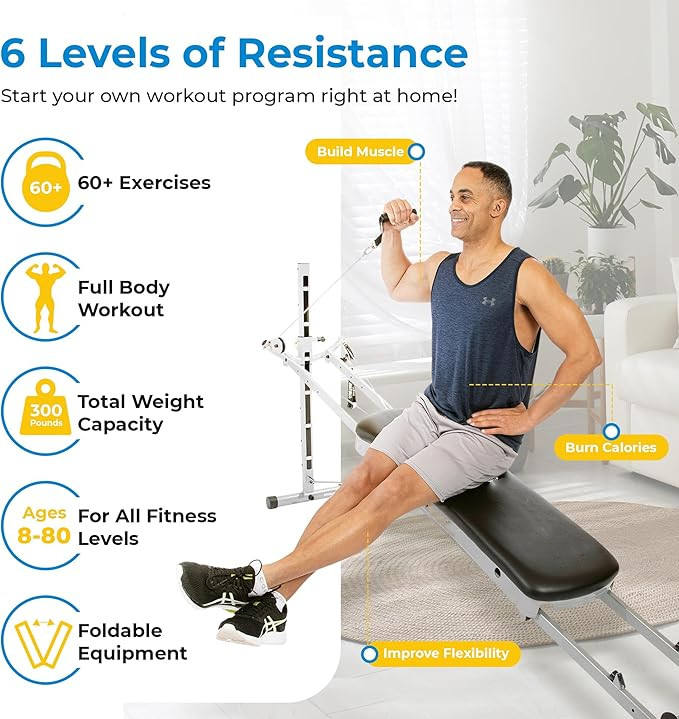 6 Levels of Resistance

Start your own workout program right at home!

60+ 60+ Exercises

Full Body Workout

300 Pounds Total Weight Capacity

Ages 8-80 For All Fitness Levels

Foldable Equipment

Build Muscle

Burn Calories

Improve Flexibility