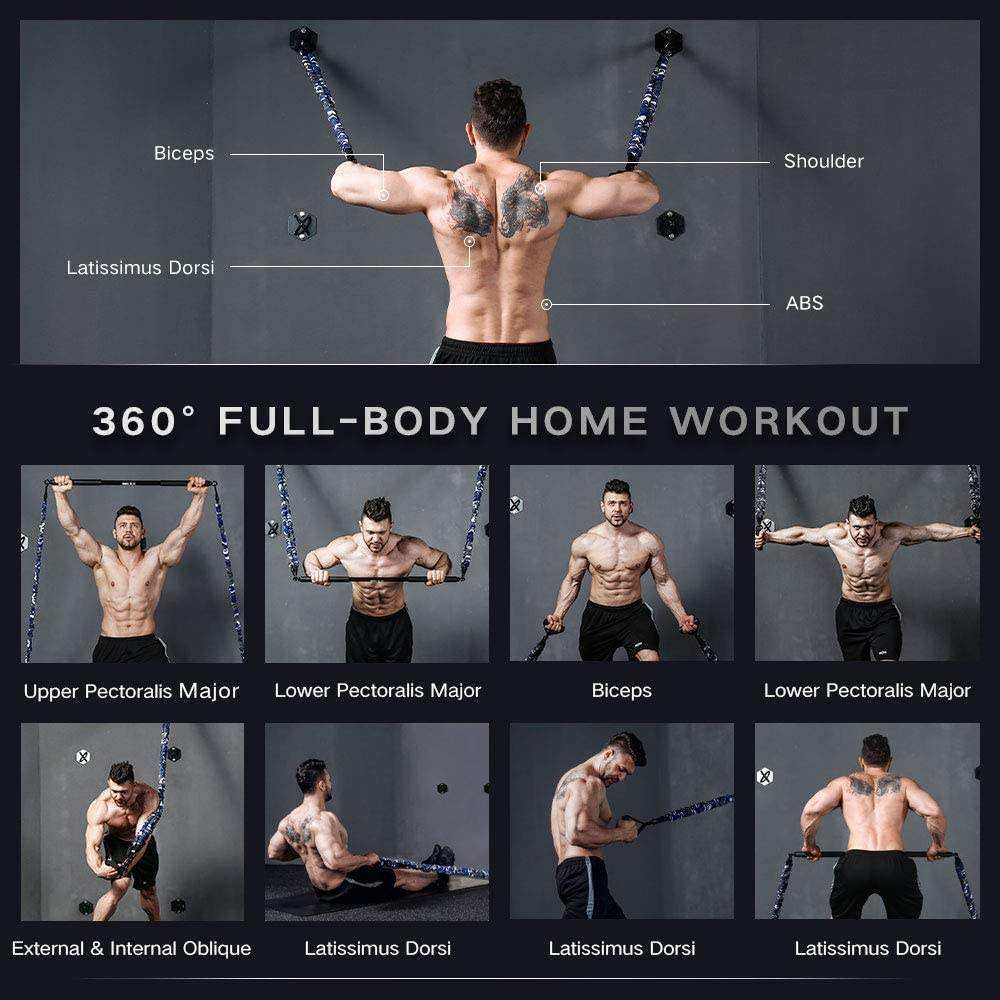 Biceps

Shoulder

Latissimus Dorsi

ABS

360° FULL-BODY HOME WORKOUT

Upper Pectoralis Major

Lower Pectoralis Major

Biceps

Lower Pectoralis Major

External & Internal Oblique

Latissimus Dorsi

Latissimus Dorsi

Latissimus Dorsi