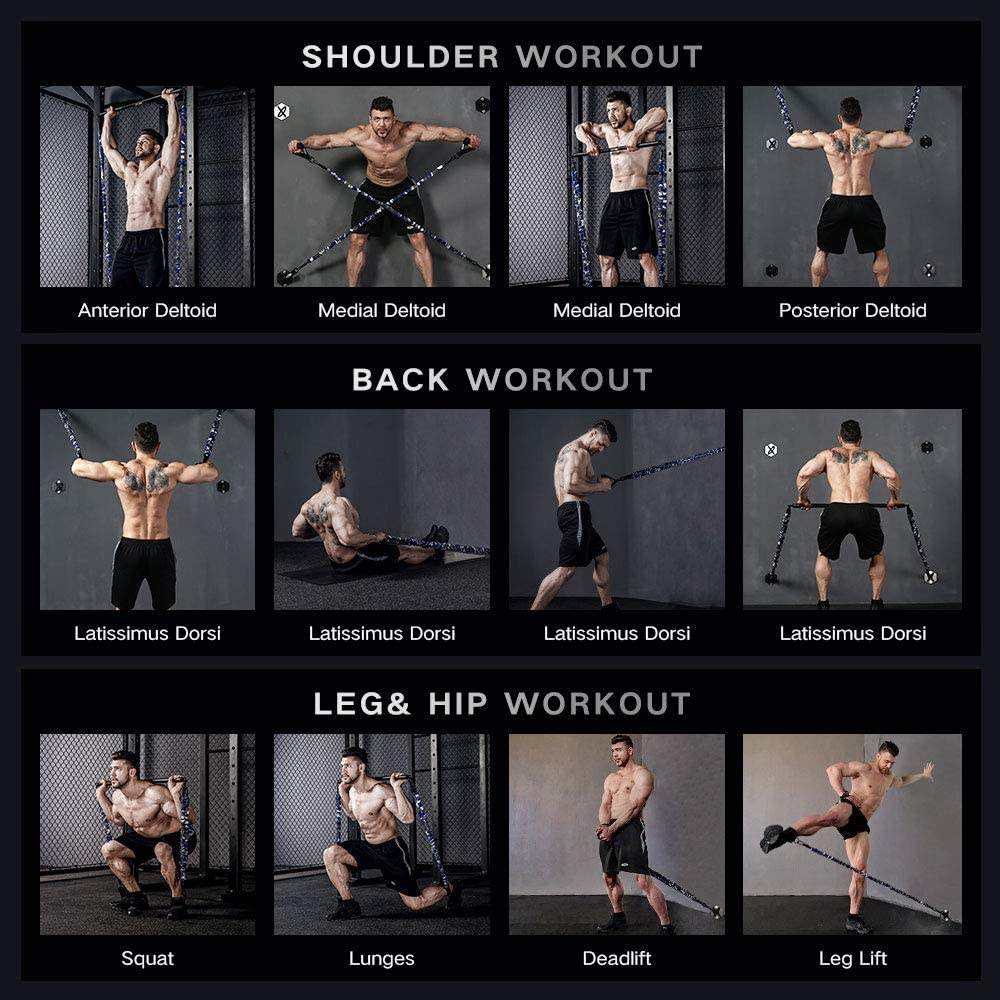 SHOULDER WORKOUT

Anterior Deltoid

Medial Deltoid

Medial Deltoid

Posterior Deltoid

BACK WORKOUT

Latissimus Dorsi

Latissimus Dorsi

Latissimus Dorsi

Latissimus Dorsi

LEG& HIP WORKOUT

Squat

Lunges

Deadlift

Leg Lift