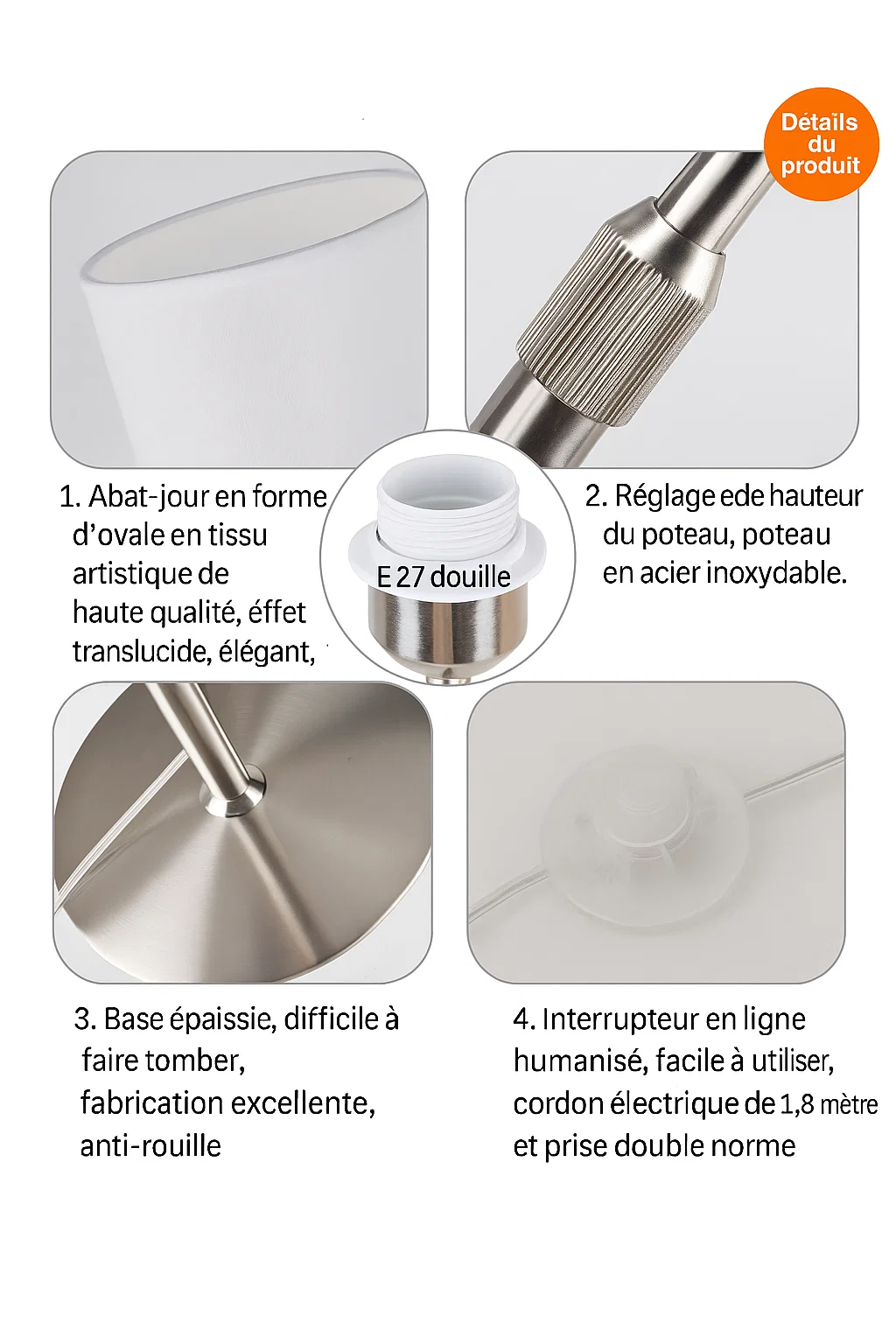 Détails du produit

1. Abat-jour en forme d'ovale en tissu artistique de haute qualité, éffet translucide, élégant,

E 27 douille

2. Réglage ede hauteur du poteau, poteau en acier inoxydable.

3. Base épaissie, difficile à faire tomber, fabrication excellente, anti-rouille

4. Interrupteur en ligne humanisé, facile à utiliser, cordon électrique de 1,8 mètre et prise double norme