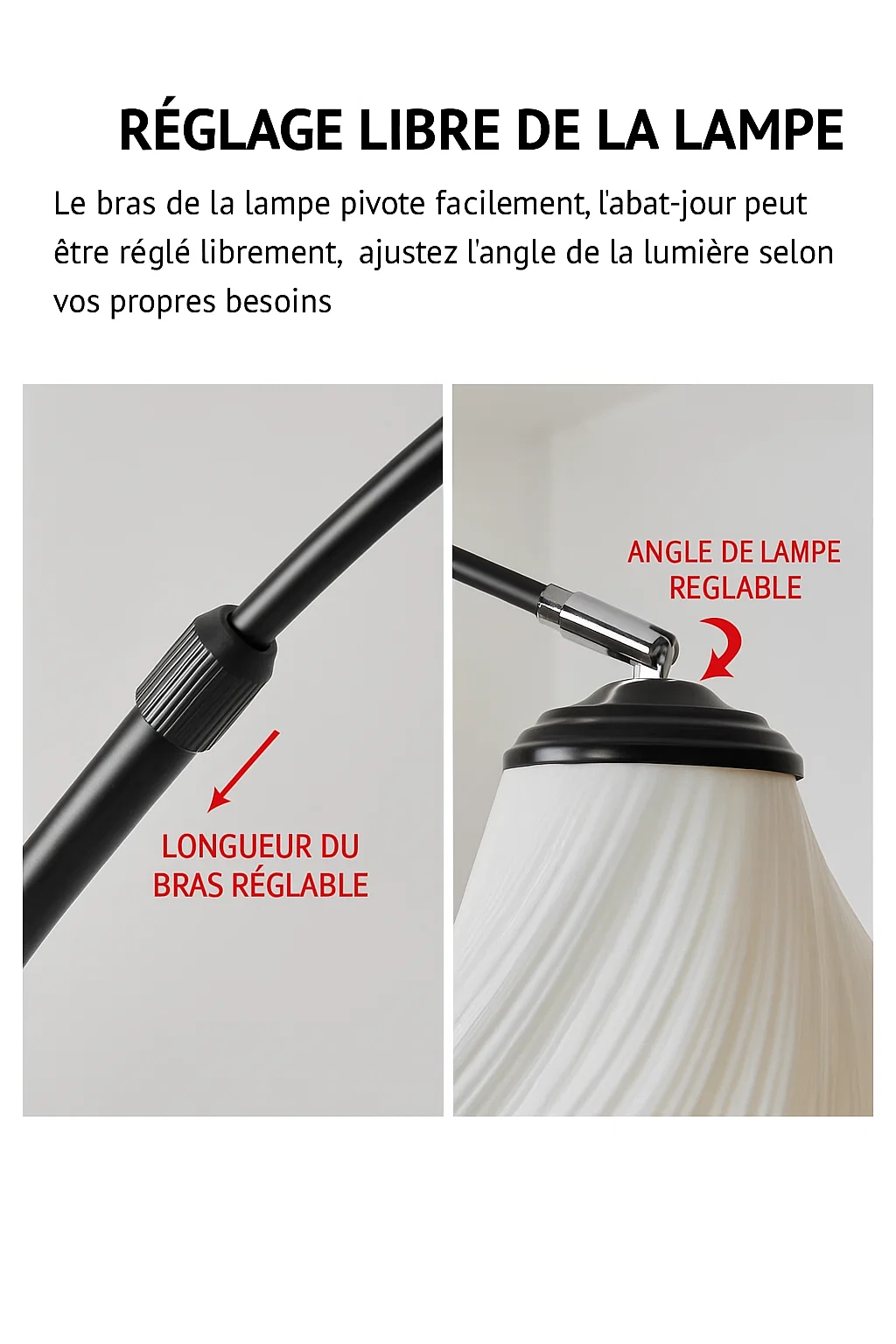 RÉGLAGE LIBRE DE LA LAMPE

Le bras de la lampe pivote facilement, l'abat-jour peut être réglé librement, ajustez l'angle de la lumière selon vos propres besoins

LONGUEUR DU BRAS RÉGLABLE

ANGLE DE LAMPE REGLABLE