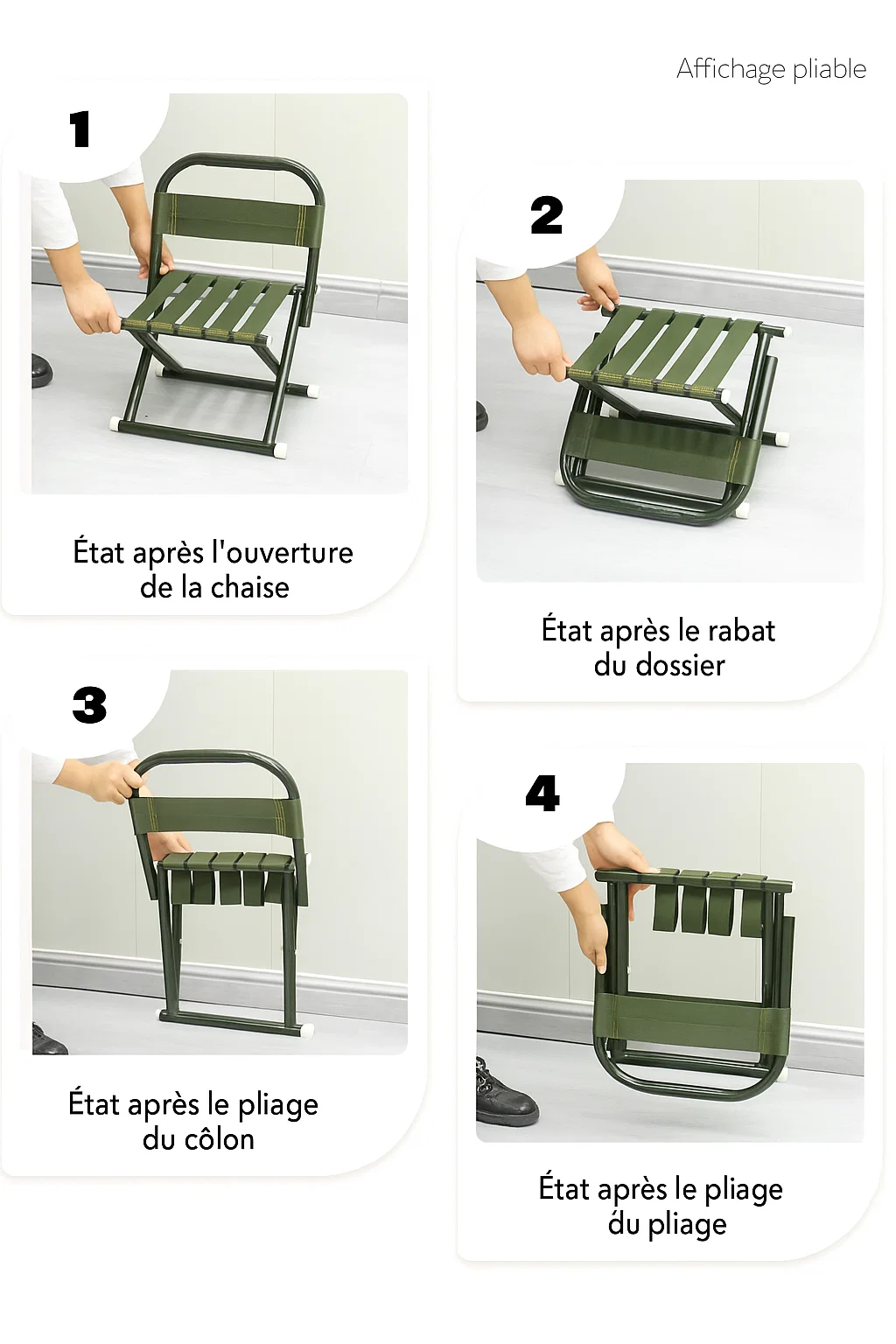 Affichage pliable

1

État après l'ouverture de la chaise

2

État après le rabat du dossier

3

État après le pliage du côlon

4

État après le pliage du pliage