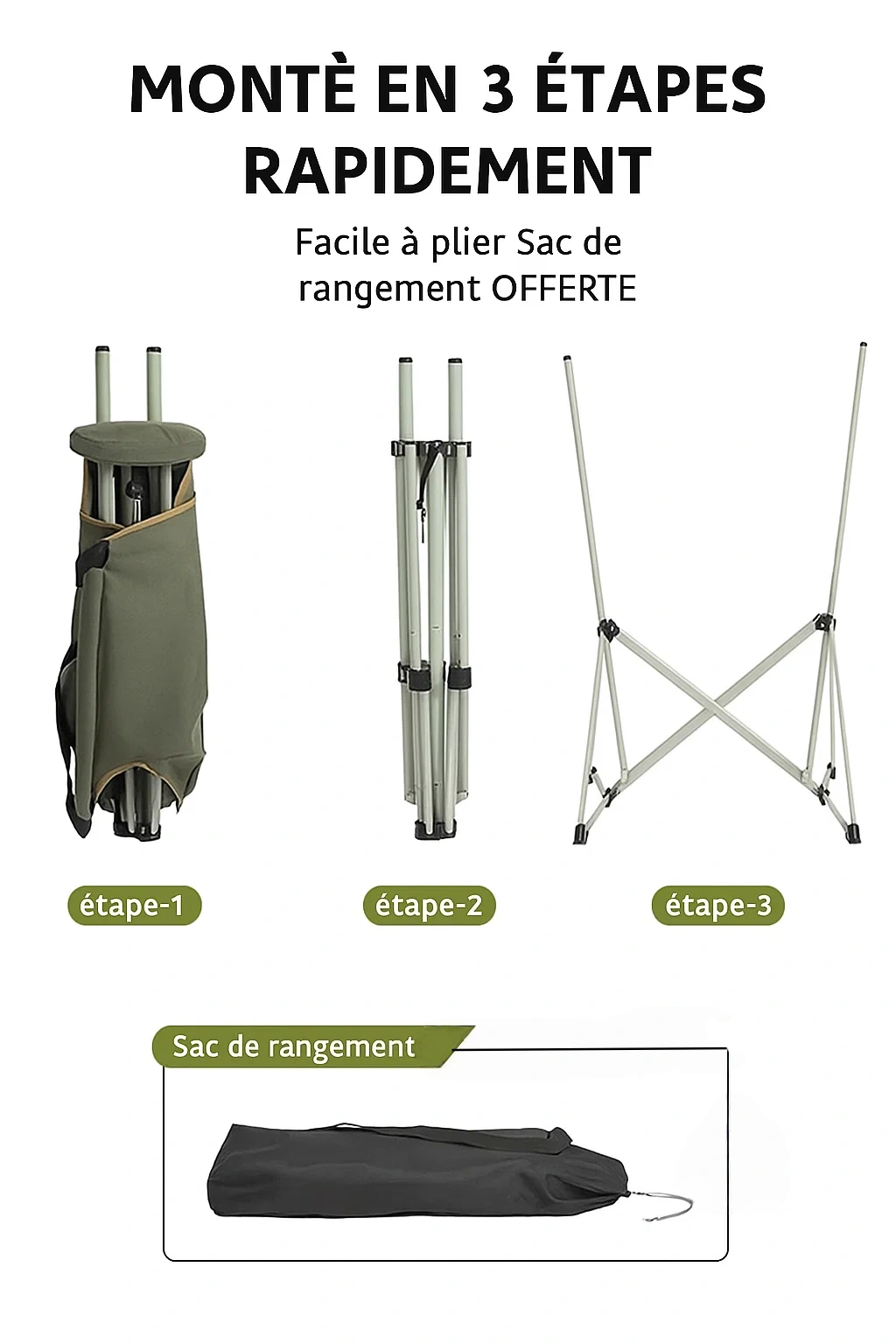 MONTÈ EN 3 ÉTAPES RAPIDEMENT

Facile à plier Sac de rangement OFFERTE

étape-1

étape-2

étape-3

Sac de rangement