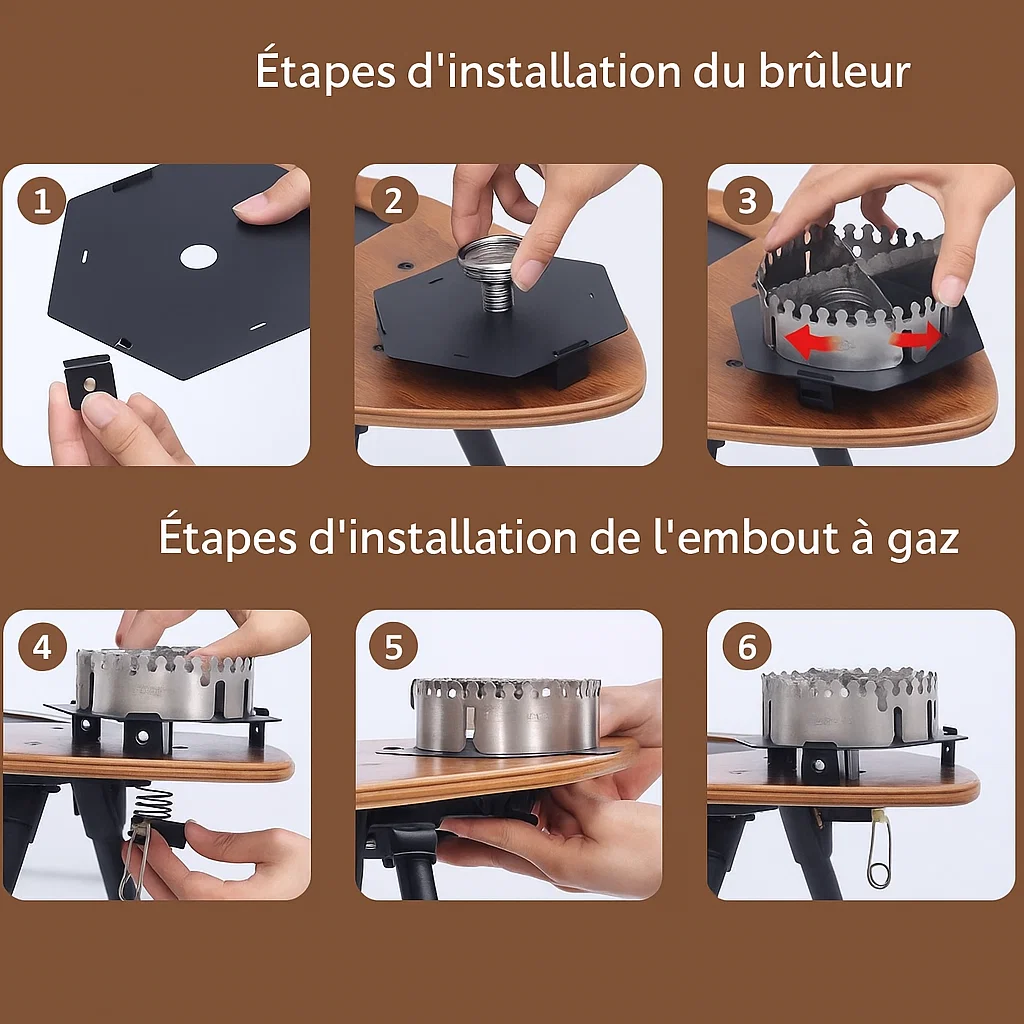 Étapes d'installation du brûleur

1

2

3

Étapes d'installation de l'embout à gaz

4

5

6