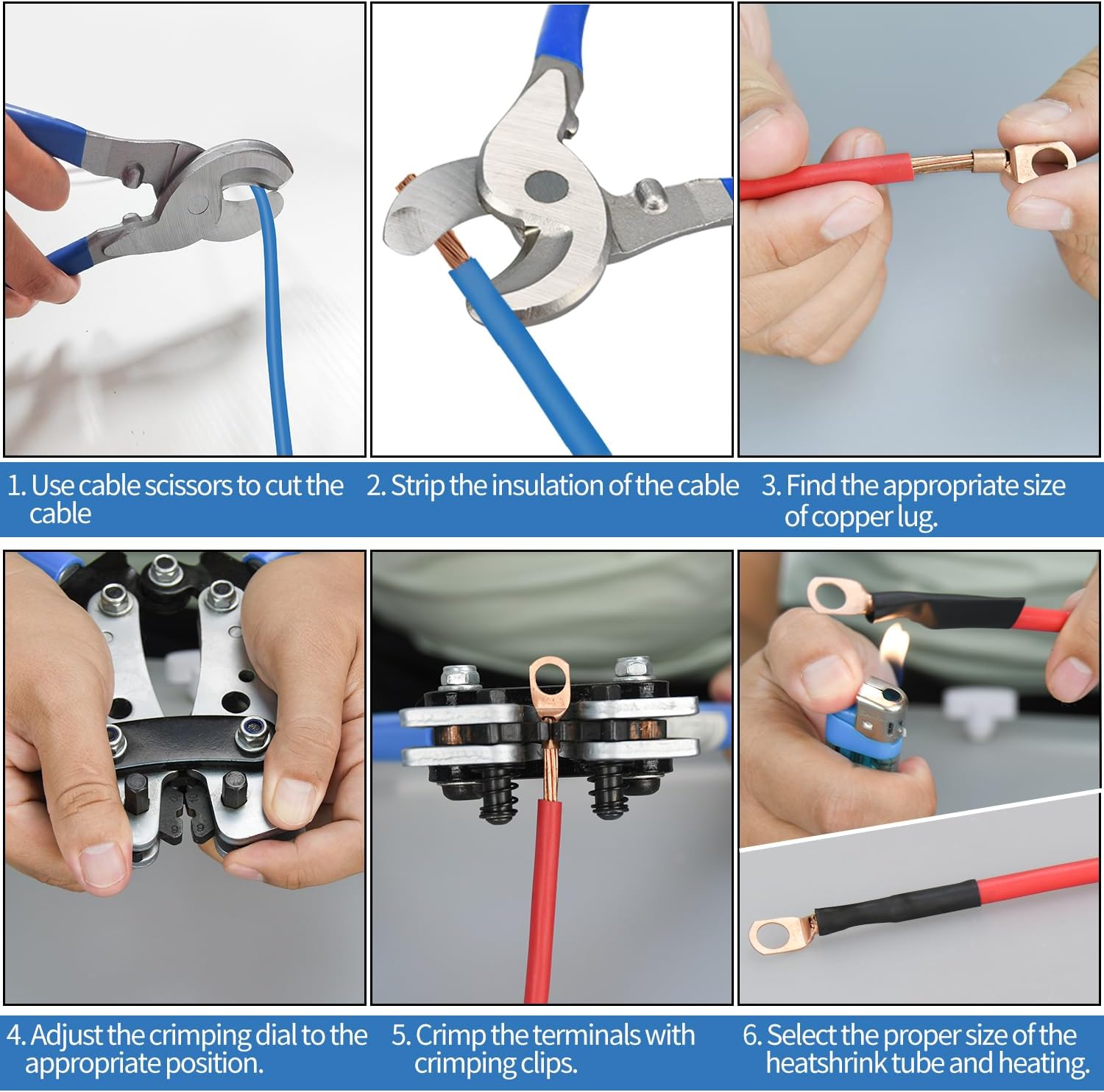 1. Use cable scissors to cut the cable

2. Strip the insulation of the cable

3. Find the appropriate size of copper lug.

4. Adjust the crimping dial to the appropriate position.

5. Crimp the terminals with crimping clips.

6. Select the proper size of the heatshrink tube and heating.